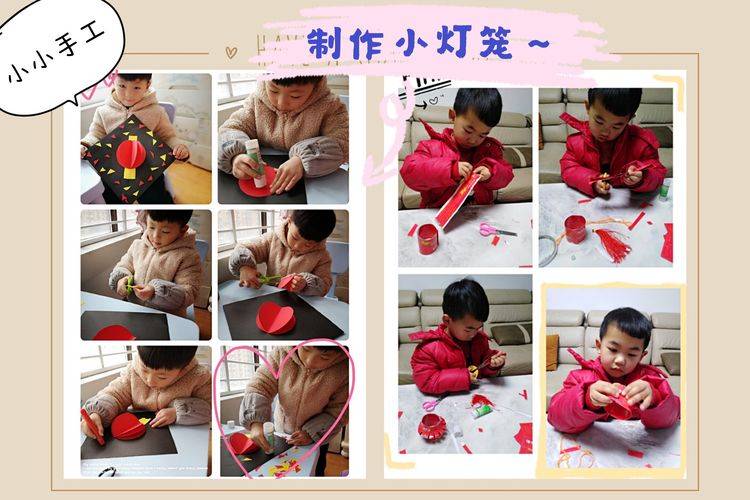 小小手工

制作小灯笼～