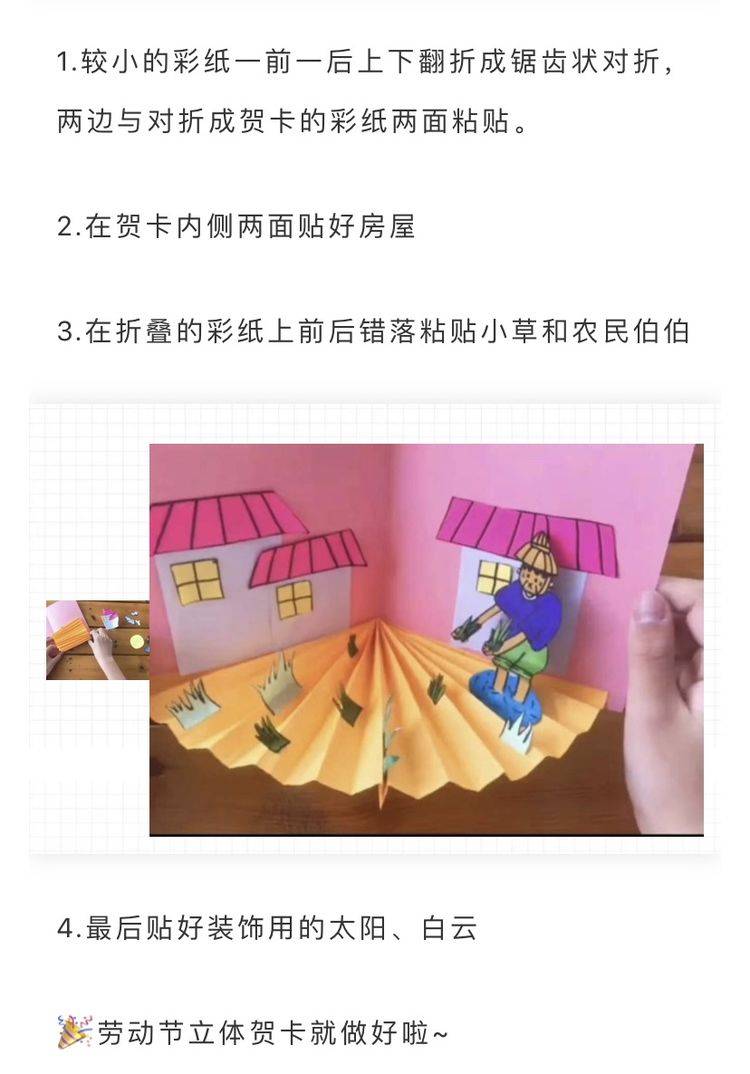 1.较小的彩纸一前一后上下翻折成锯齿状对折，两边与对折成贺卡的彩纸两面粘贴。

2.在贺卡内侧两面贴好房屋

3.在折叠的彩纸上前后错落粘贴小草和农民伯伯

4.最后贴好装饰用的太阳、白云

🎉劳动节立体贺卡就做好啦~