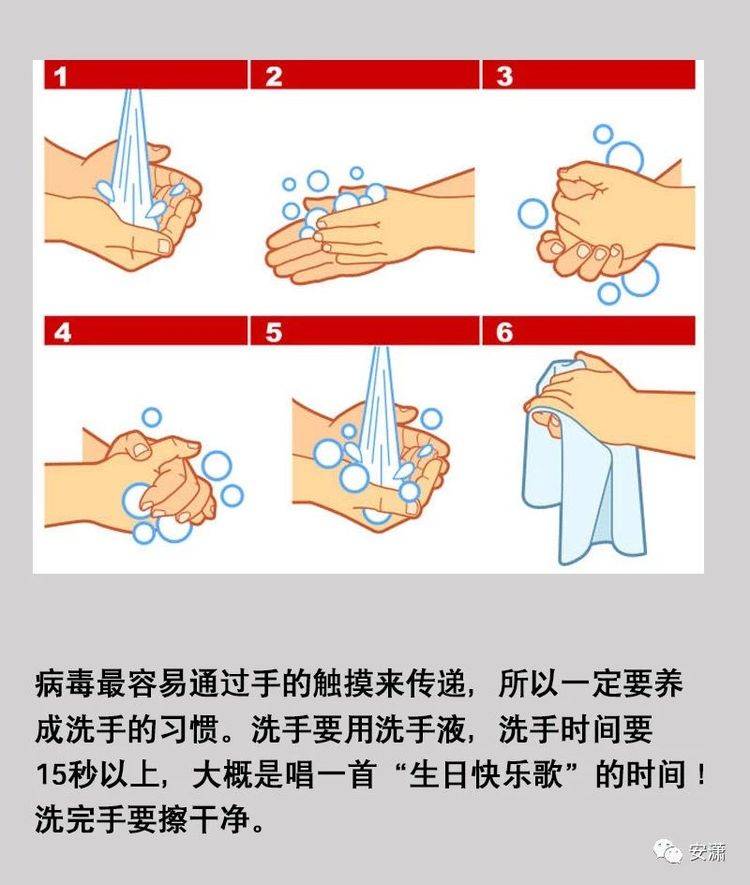 1

2

3

4

5

6

病毒最容易通过手的触摸来传递，所以一定要养成洗手的习惯。洗手要用洗手液，洗手时间要15秒以上，大概是唱一首“生日快乐歌”的时间！洗完手要擦干净。

安潇