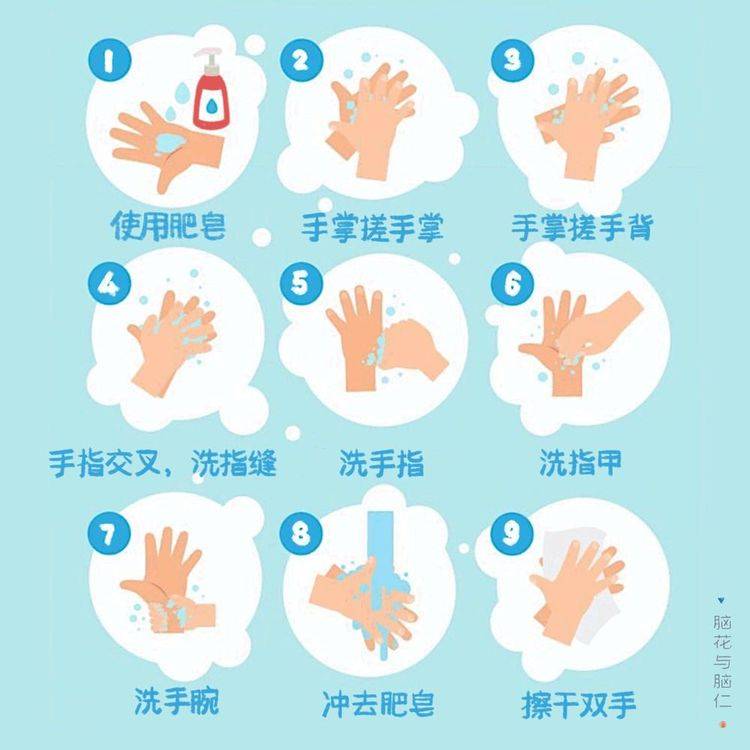 1
使用肥皂

2
手掌搓手掌

3
手掌搓手背

4
手指交叉，洗指缝

5
洗手指

6
洗指甲

7
洗手腕

8
冲去肥皂

9
擦干双手

脑花与脑仁