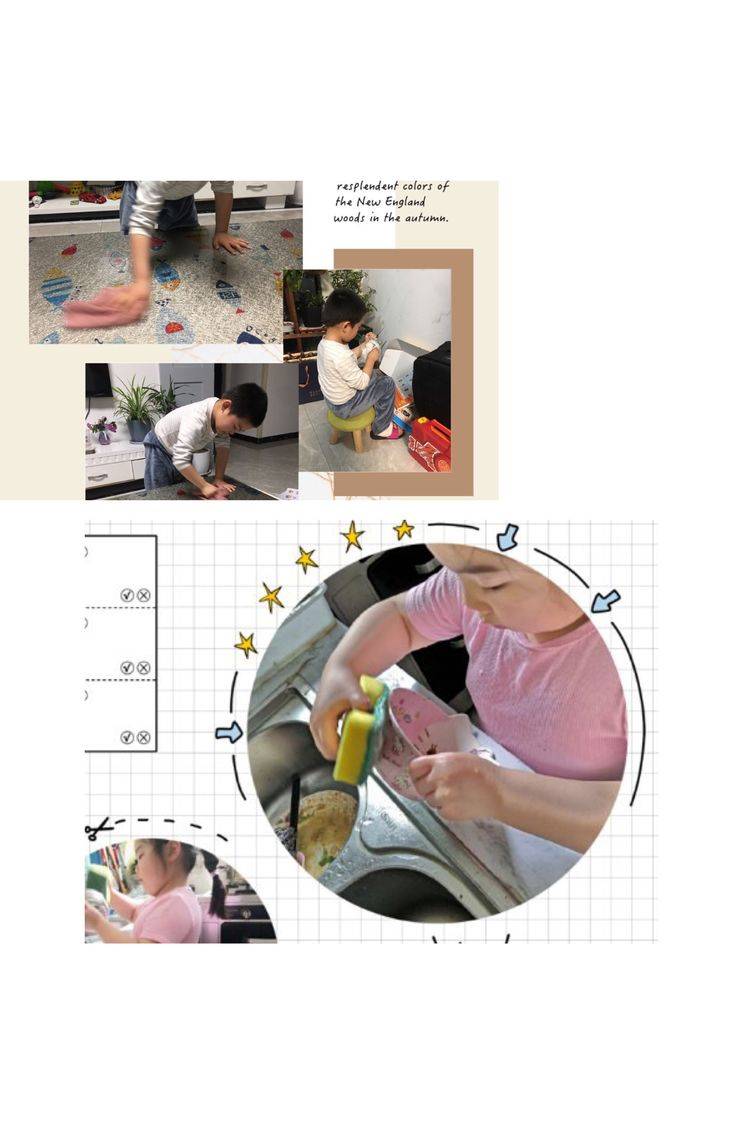 resplendent colors of the New England woods in the autumn.